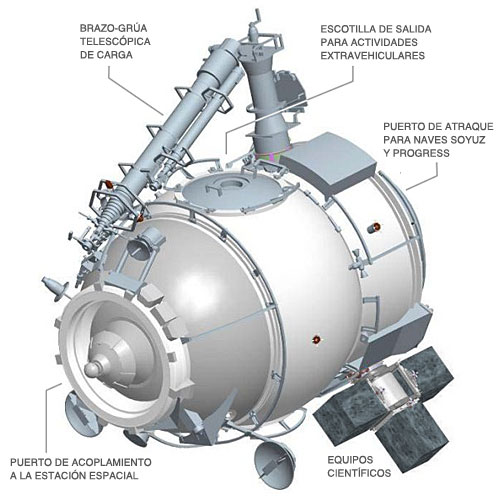 BRAZO-GRÚA TELESCÓPICA DE CARGA

ESCOTILLA DE SALIDA PARA ACTIVIDADES EXTRAVEHICULARES

PUERTO DE ATRAQUE PARA NAVES SOYUZ Y PROGRESS

PUERTO DE ACOPLAMIENTO A LA ESTACIÓN ESPACIAL

EQUIPOS CIENTÍFICOS