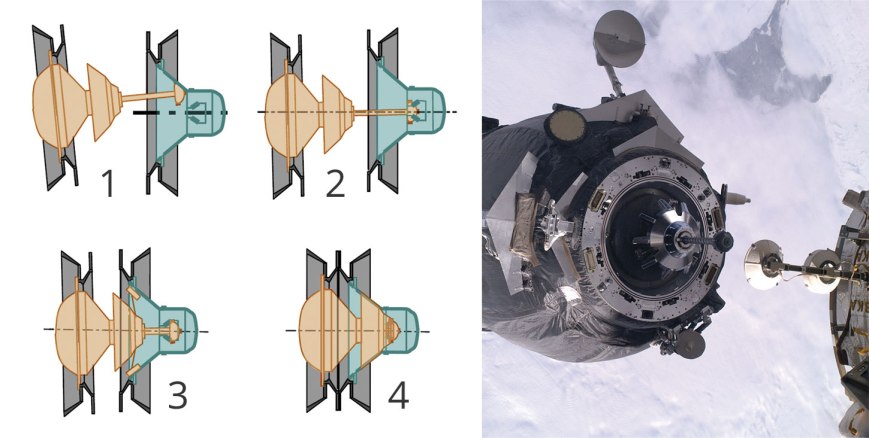 1

2

3

4